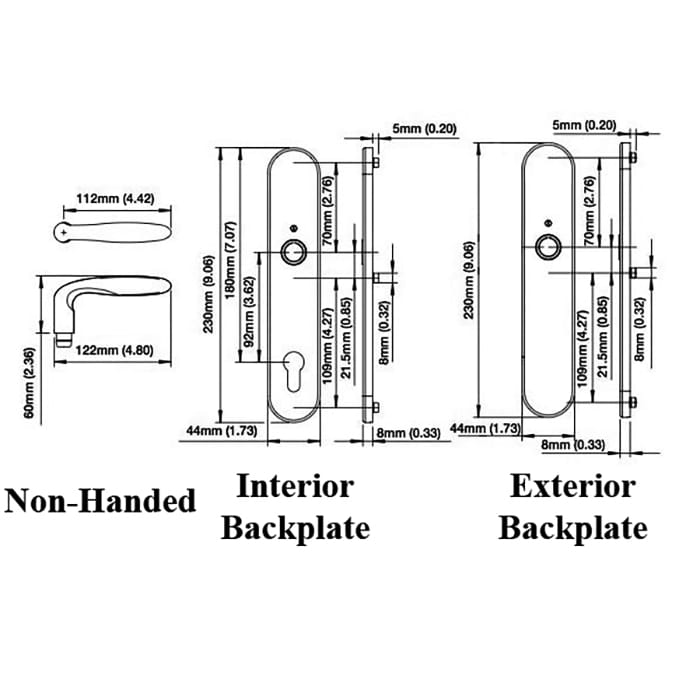 112mm (4.42)

122mm (4.80)

60mm (2.36)

Non-Handed

5mm (0.20)

230mm (9.06)

180mm (7.07)

92mm (3.62)

70mm (2.76)

109mm (4.27)

21.5mm (0.85)

8mm (0.32)

44mm (1.73)

8mm (0.33)

Interior Backplate

5mm (0.20)

230mm (9.06)

70mm (2.76)

109mm (4.27)

21.5mm (0.85)

8mm (0.32)

44mm (1.73)

8mm (0.33)

Exterior Backplate