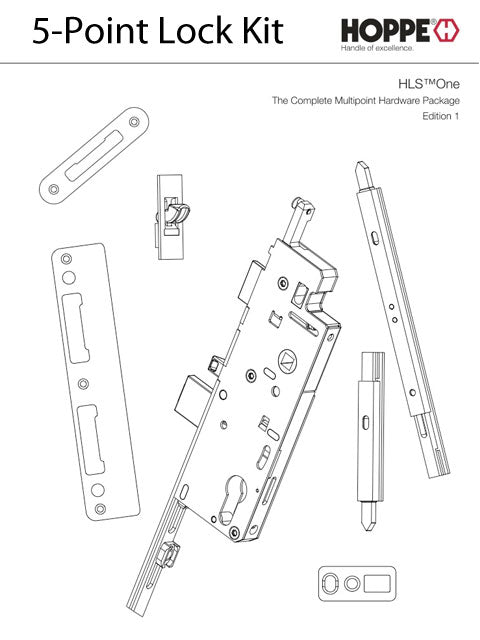 5-Point Lock Kit

HOPPE®
Handle of excellence.

HLS™One
The Complete Multipoint Hardware Package
Edition 1