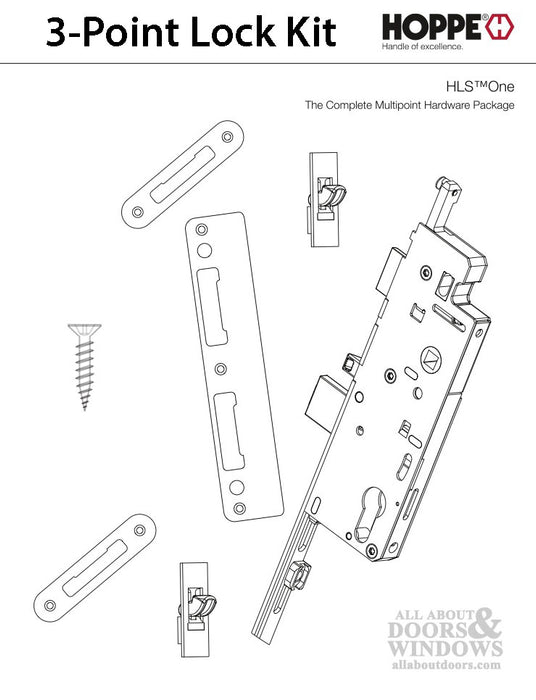 3-Point Lock Kit

HOPPE®

Handle of excellence.

HLS™One

The Complete Multipoint Hardware Package

ALL ABOUT DOORS & WINDOWS
allaboutdoors.com