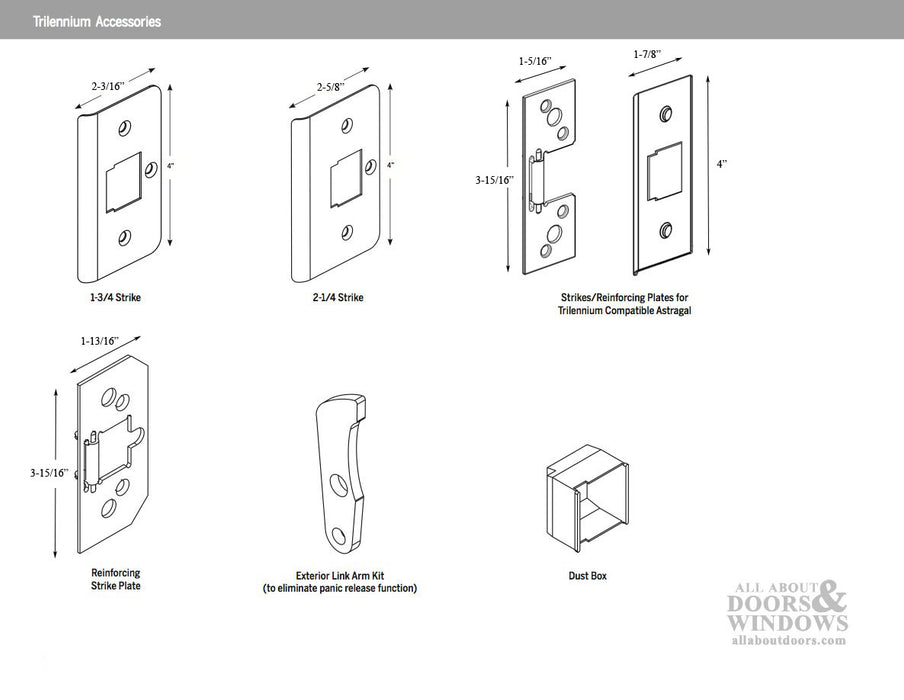 Trilennium Accessories

2-3/16"

4"

1-3/4 Strike

2-5/8"

4"

2-1/4 Strike

1-5/16"

3-15/16"

1-7/8"

4"

Strikes/Reinforcing Plates for Trilennium Compatible Astragal

1-13/16"

3-15/16"

Reinforcing Strike Plate

Exterior Link Arm Kit (to eliminate panic release function)

Dust Box

ALL ABOUT DOORS & WINDOWS allaboutdoors.com