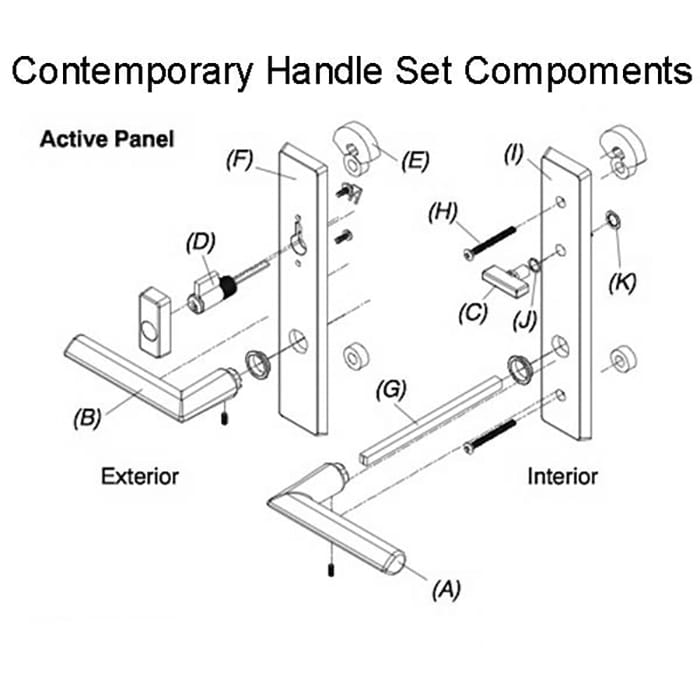 Contemporary Handle Set Compoments

Active Panel

(F)

(E)

(I)

(H)

(D)

(K)

(C)

(J)

(G)

(B)

Exterior

Interior

(A)