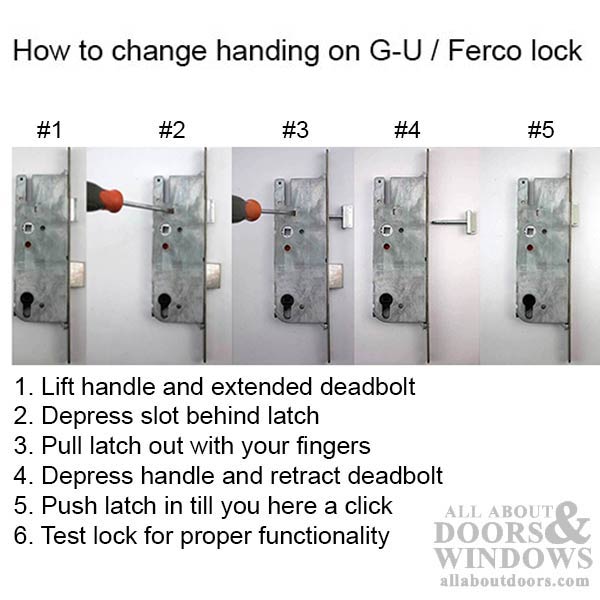 How to change handing on G-U / Ferco lock

#1 #2 #3 #4 #5

1. Lift handle and extended deadbolt
2. Depress slot behind latch
3. Pull latch out with your fingers
4. Depress handle and retract deadbolt
5. Push latch in till you here a click
6. Test lock for proper functionality

ALL ABOUT DOORS & WINDOWS
allaboutdoors.com