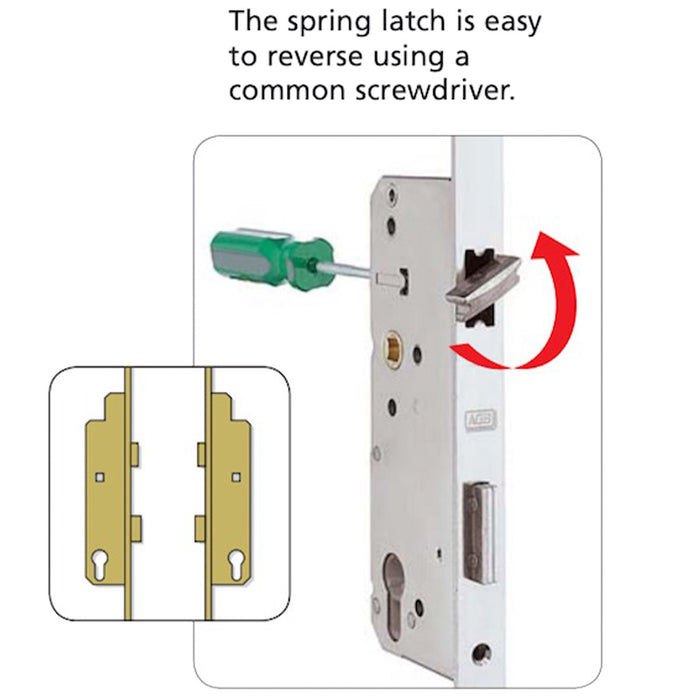 The spring latch is easy to reverse using a common screwdriver.

AGB