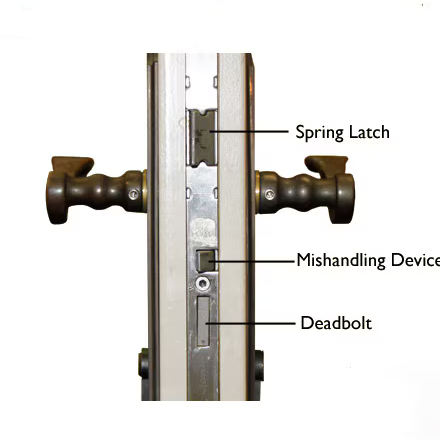 Spring Latch

Mishandling Device

Deadbolt